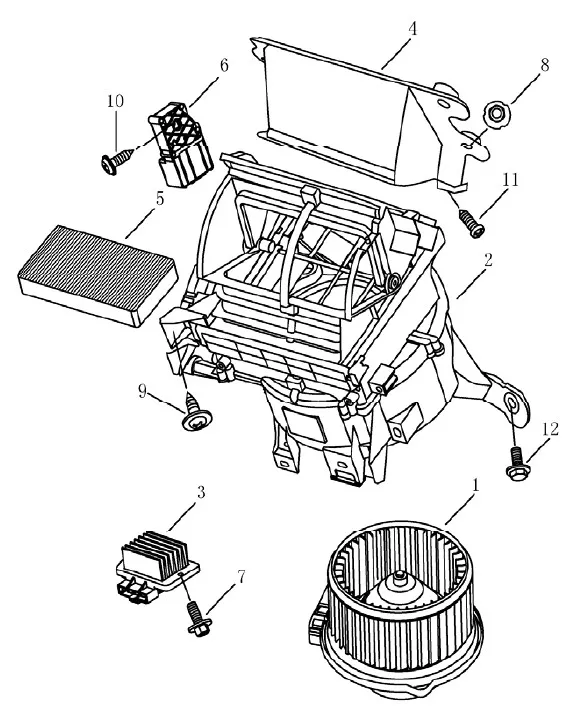 4
6
8
10
11
5
2
9
12
3
1
7